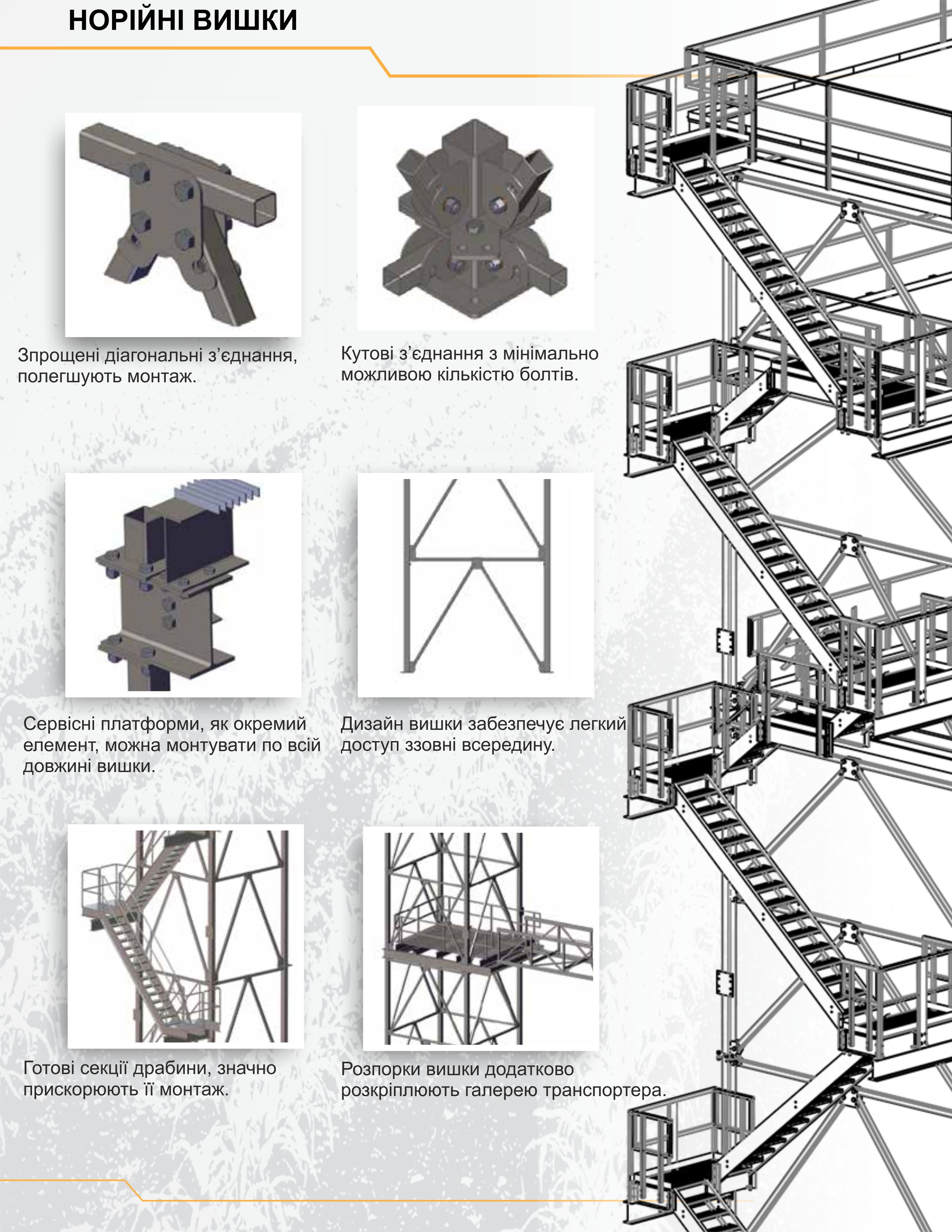 НОРІЙНІ ВИШКИ

Зпрощені діагональні з’єднання, полегшують монтаж.

Кутові з’єднання з мінімально можливою кількістю болтів.

Сервісні платформи, як окремий елемент, можна монтувати по всій довжині вишки.

Дизайн вишки забезпечує легкий доступ ззовні всередину.

Готові секції драбини, значно прискорюють її монтаж.

Розпорки вишки додатково розкріплюють галерею транспортера.